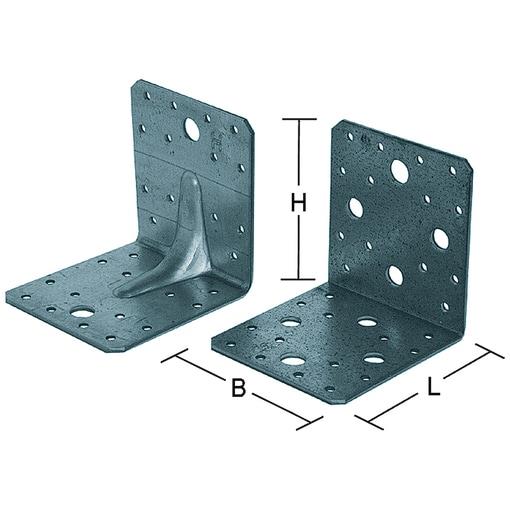 H
B
L